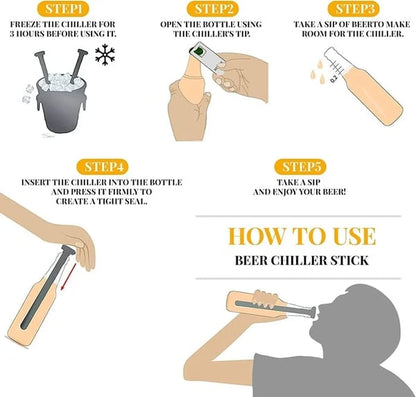 STEP1
FREEZE THE CHILLER FOR 3 HOURS BEFORE USING IT.

STEP2
OPEN THE BOTTLE USING THE CHILLER'S TIP.

STEP3
TAKE A SIP OF BEERTO MAKE ROOM FOR THE CHILLER.

0.2

STEP4
INSERT THE CHILLER INTO THE BOTTLE AND PRESS IT FIRMLY TO CREATE A TIGHT SEAL.

STEP5
TAKE A SIP AND ENJOY YOUR BEER!

HOW TO USE
BEER CHILLER STICK